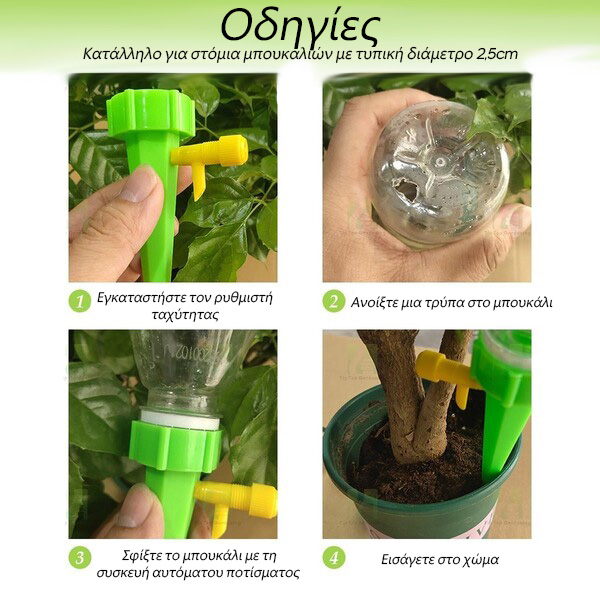 Οδηγίες
Κατάλληλο για στόμια μπουκαλιών με τυπική διάμετρο 2,5cm

1 Εγκαταστήστε τον ρυθμιστή ταχύτητας

2 Ανοίξτε μια τρύπα στο μπουκάλι

3 Σφίξτε το μπουκάλι με τη συσκευή αυτόματου ποτίσματος

4 Εισάγετε στο χώμα